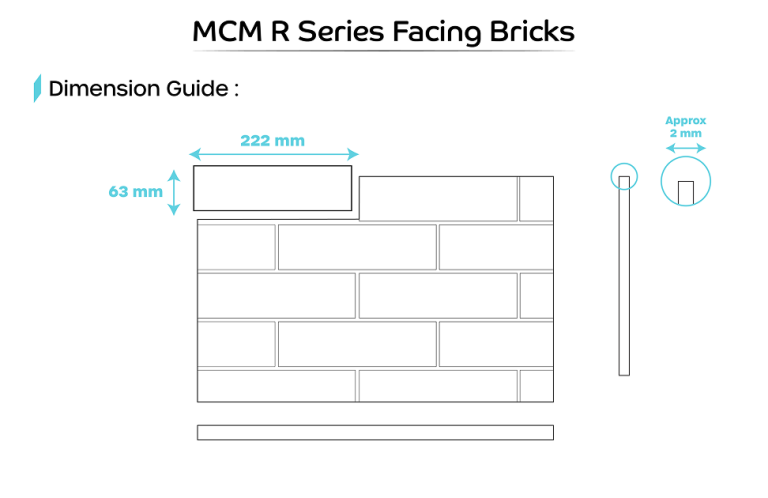 MCM R Series Facing Bricks

Dimension Guide :

222 mm

63 mm

Approx
2 mm