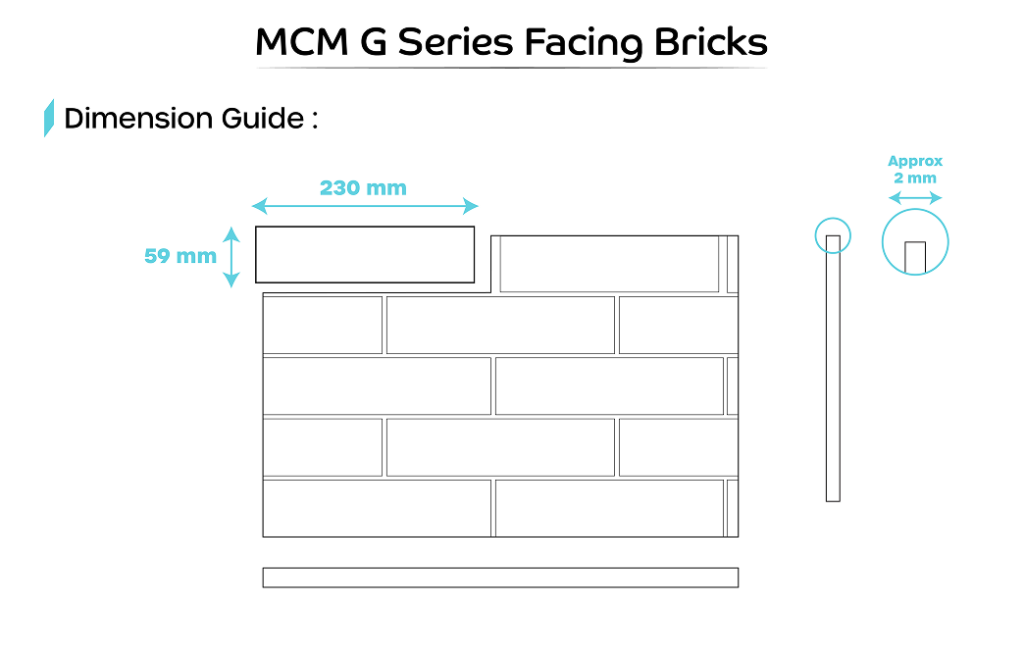 MCM G Series Facing Bricks

Dimension Guide :

230 mm

59 mm

Approx
2 mm